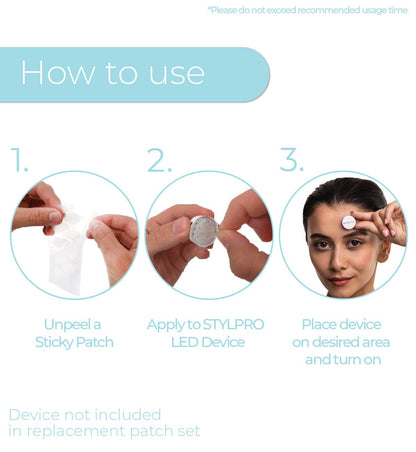 *Please do not exceed recommended usage time

How to use

1.

Unpeel a Sticky Patch

2.

Apply to STYLPRO LED Device

3.

Place device on desired area and turn on

Device not included in replacement patch set